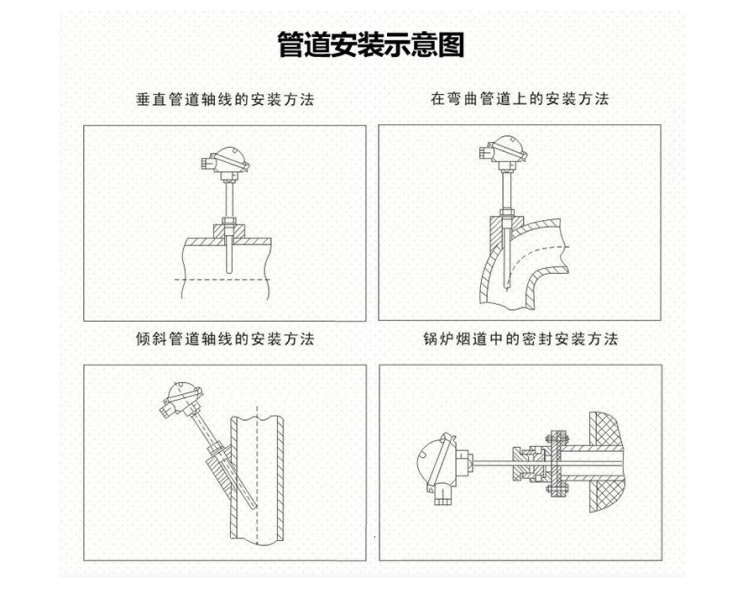 管道安装示意图

垂直管道轴线的安装方法

在弯曲管道上的安装方法

倾斜管道轴线的安装方法

锅炉烟道中的密封安装方法